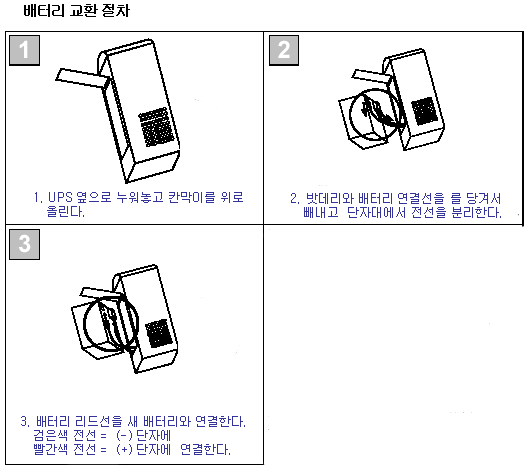 배터리 교환 절차

1

1. UPS 옆으로 누워놓고 칸막이를 위로 올린다.

2

2. 밧데리와 배터리 연결선을 를 당겨서 빼내고 단자대에서 전선을 분리한다.

3

3. 배터리 리드선을 새 배터리와 연결한다.
검은색 전선 = (-) 단자에
빨간색 전선 = (+) 단자에 연결한다.